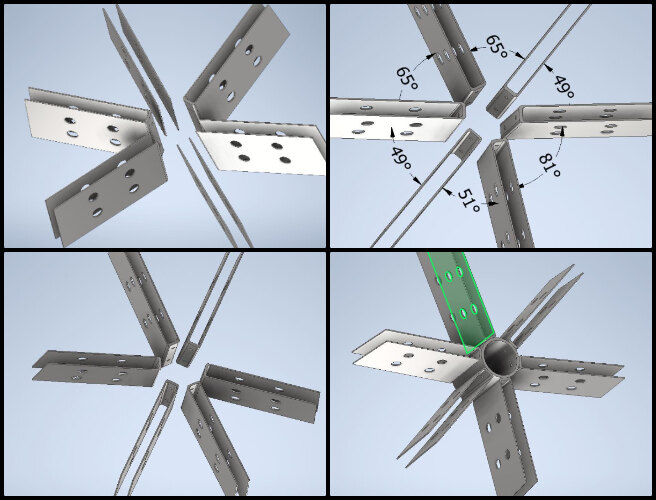 65°
65°
49°
49°
81°
51°